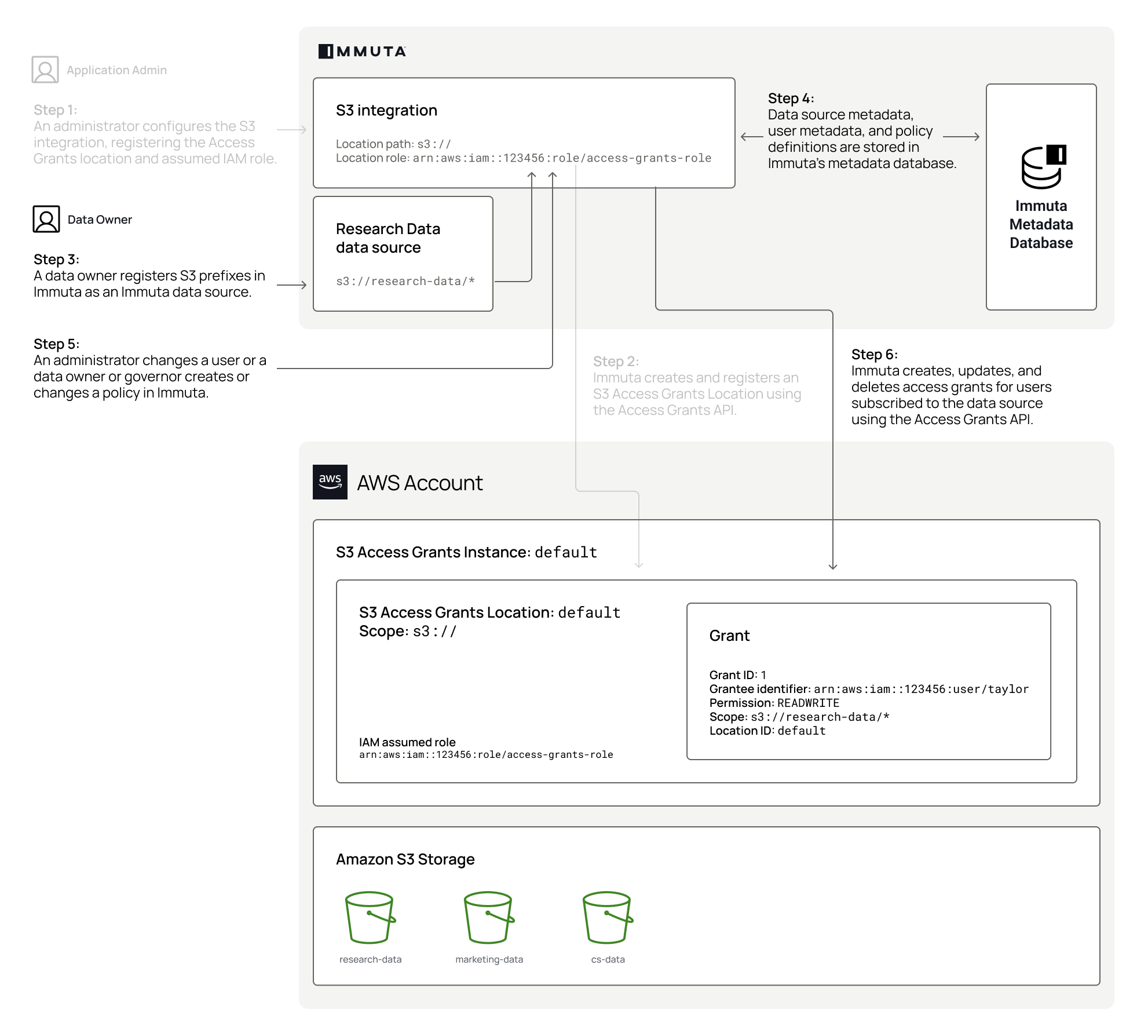 Application Admin

Step 1:
An administrator configures the S3 integration, registering the Access Grants location and assumed IAM role.

Data Owner

Step 3:
A data owner registers S3 prefixes in Immuta as an Immuta data source.

Step 5:
An administrator changes a user or a data owner or governor creates or changes a policy in Immuta.

IMMUTA

S3 integration

Location path: s3://
Location role: arn:aws:iam::123456:role/access-grants-role

Research Data data source

s3://research-data/*

Step 4:
Data source metadata, user metadata, and policy definitions are stored in Immuta's metadata database.

Immuta Metadata Database

Step 2:
Immuta creates and registers an S3 Access Grants Location using the Access Grants API.

Step 6:
Immuta creates, updates, and deletes access grants for users subscribed to the data source using the Access Grants API.

aws AWS Account

S3 Access Grants Instance: default

S3 Access Grants Location: default
Scope: s3://

IAM assumed role
arn:aws:iam::123456:role/access-grants-role

Grant

Grant ID: 1
Grantee identifier: arn:aws:iam::123456:user/taylor
Permission: READWRITE
Scope: s3://research-data/*
Location ID: default

Amazon S3 Storage

research-data

marketing-data

cs-data